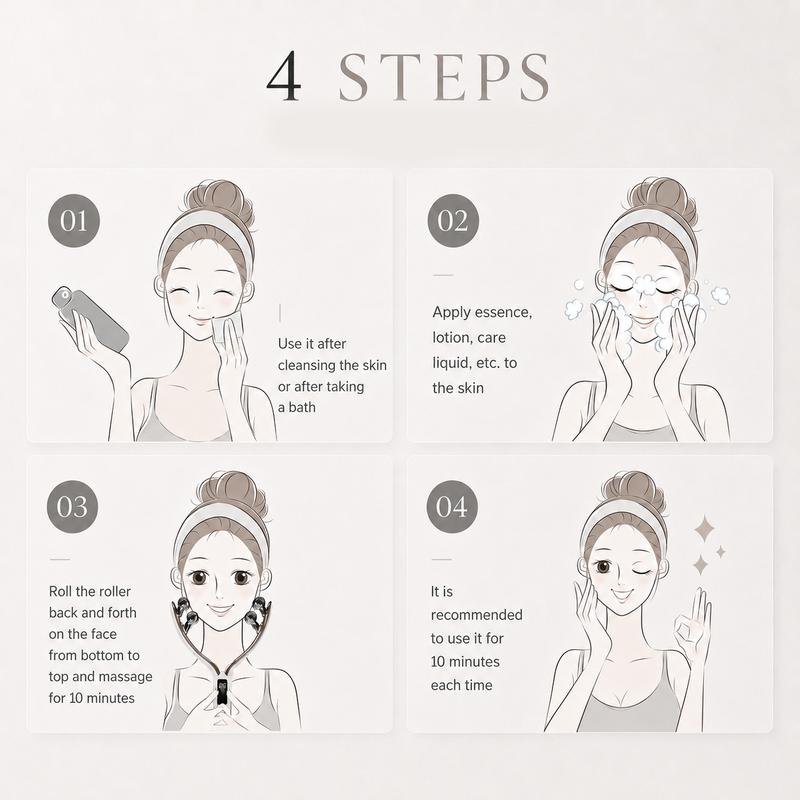 4 STEPS

01

Use it after cleansing the skin or after taking a bath

02

Apply essence, lotion, care liquid, etc. to the skin

03

Roll the roller back and forth on the face from bottom to top and massage for 10 minutes

04

It is recommended to use it for 10 minutes each time